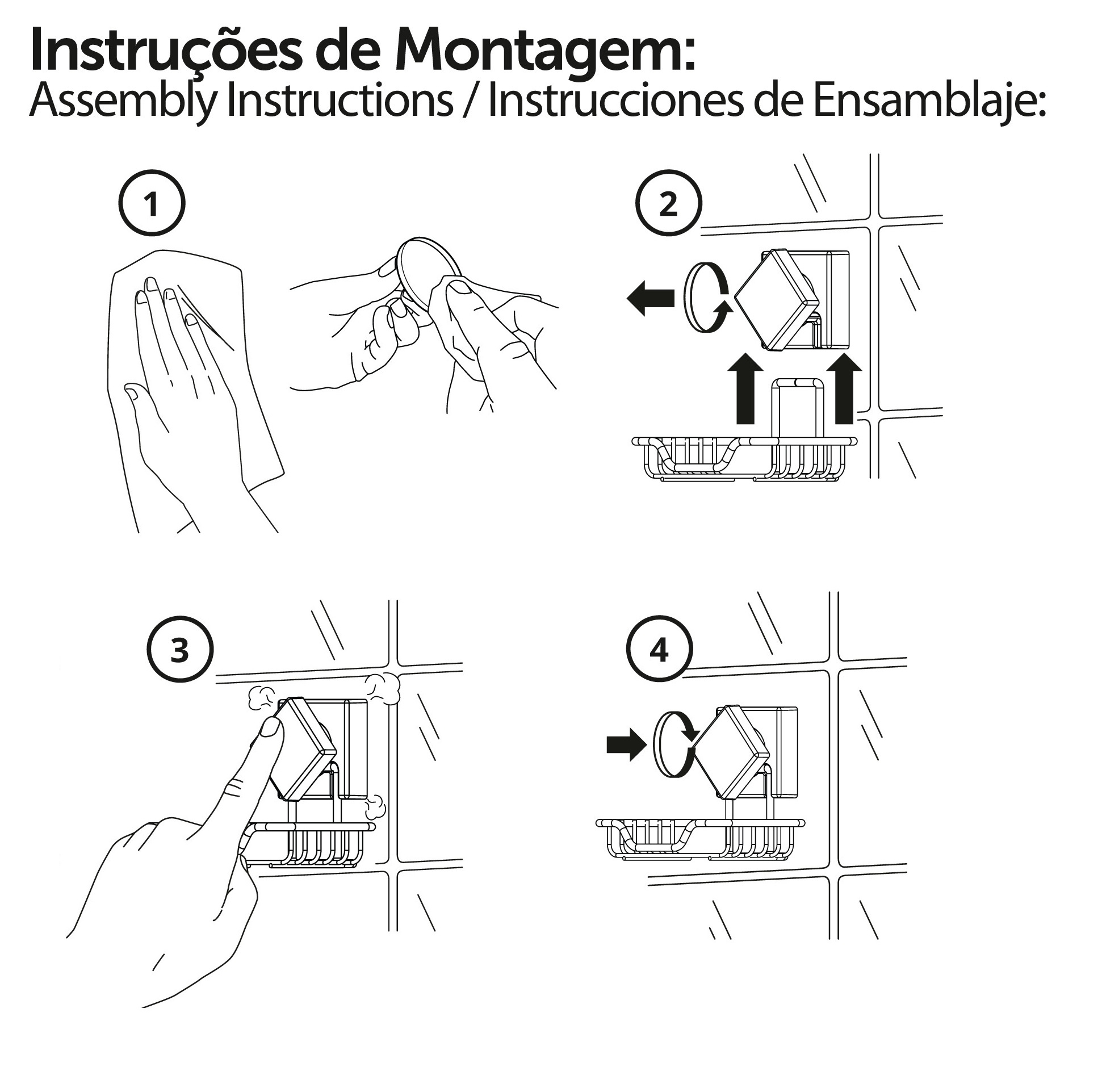 Instruções de Montagem:
Assembly Instructions / Instrucciones de Ensamblaje:

1

2

3

4