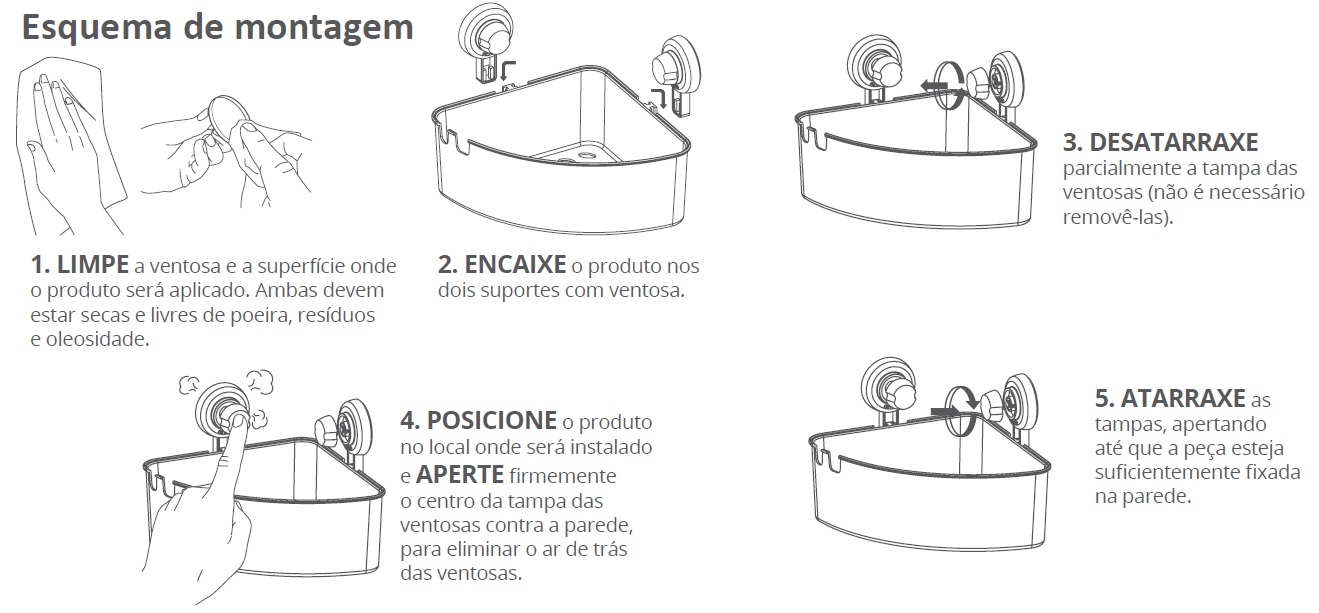 Esquema de montagem

1. LIMPE a ventosa e a superfície onde o produto será aplicado. Ambas devem estar secas e livres de poeira, resíduos e oleosidade.

2. ENCAIXE o produto nos dois suportes com ventosa.

3. DESATARRAXE parcialmente a tampa das ventosas (não é necessário removê-las).

4. POSICIONE o produto no local onde será instalado e APERTE firmemente o centro da tampa das ventosas contra a parede, para eliminar o ar de trás das ventosas.

5. ATARRAXE as tampas, apertando até que a peça esteja suficientemente fixada na parede.