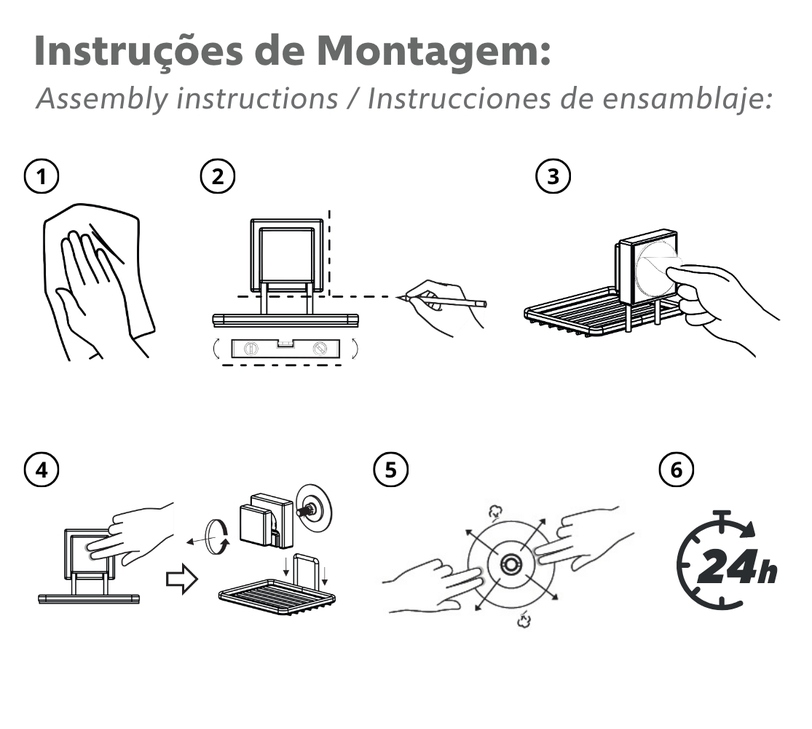 Instruções de Montagem:
Assembly instructions / Instrucciones de ensamblaje:

1

2

3

4

5

6

24h