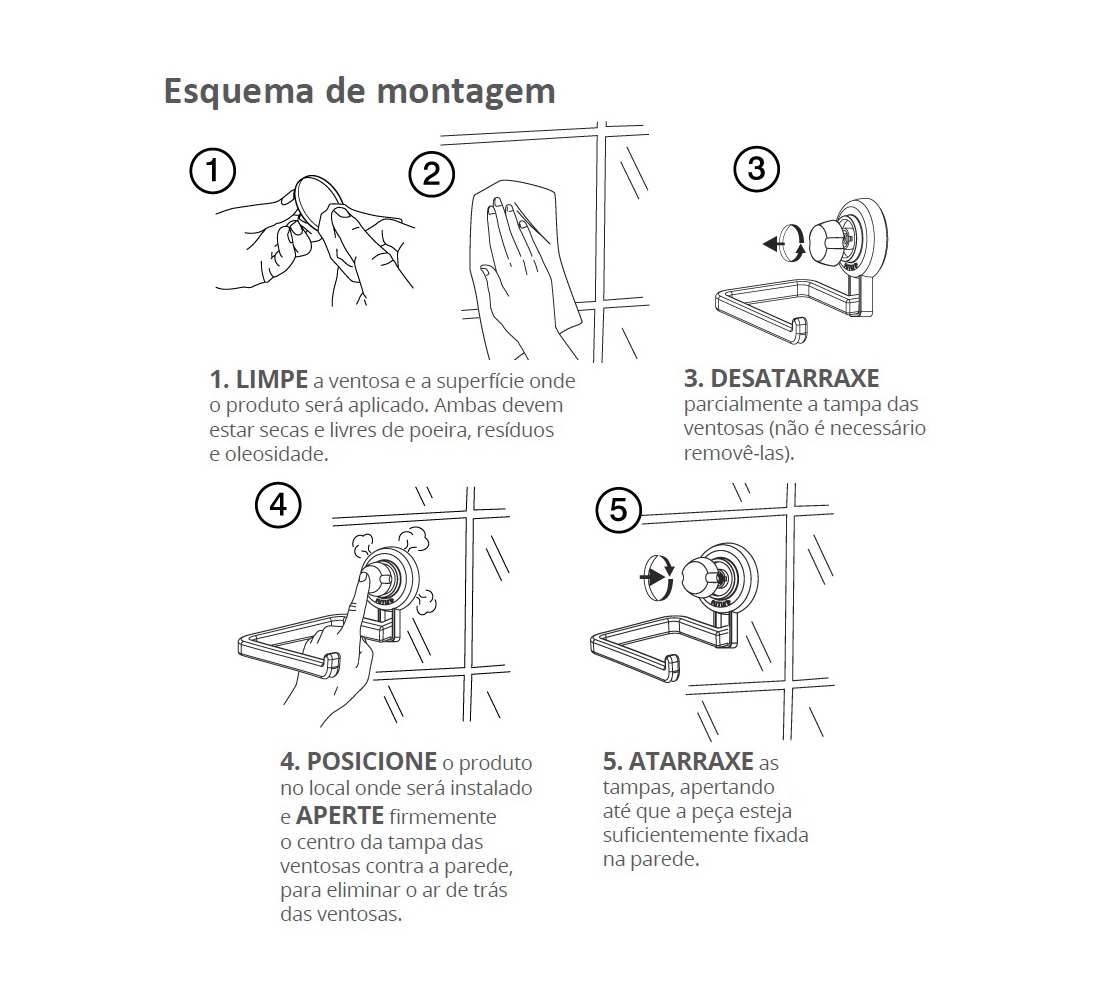 Esquema de montagem

1

2

3

1. LIMPE a ventosa e a superfície onde o produto será aplicado. Ambas devem estar secas e livres de poeira, resíduos e oleosidade.

3. DESATARRAXE parcialmente a tampa das ventosas (não é necessário removê-las).

4

5

4. POSICIONE o produto no local onde será instalado e APERTE firmemente o centro da tampa das ventosas contra a parede, para eliminar o ar de trás das ventosas.

5. ATARRAXE as tampas, apertando até que a peça esteja suficientemente fixada na parede.