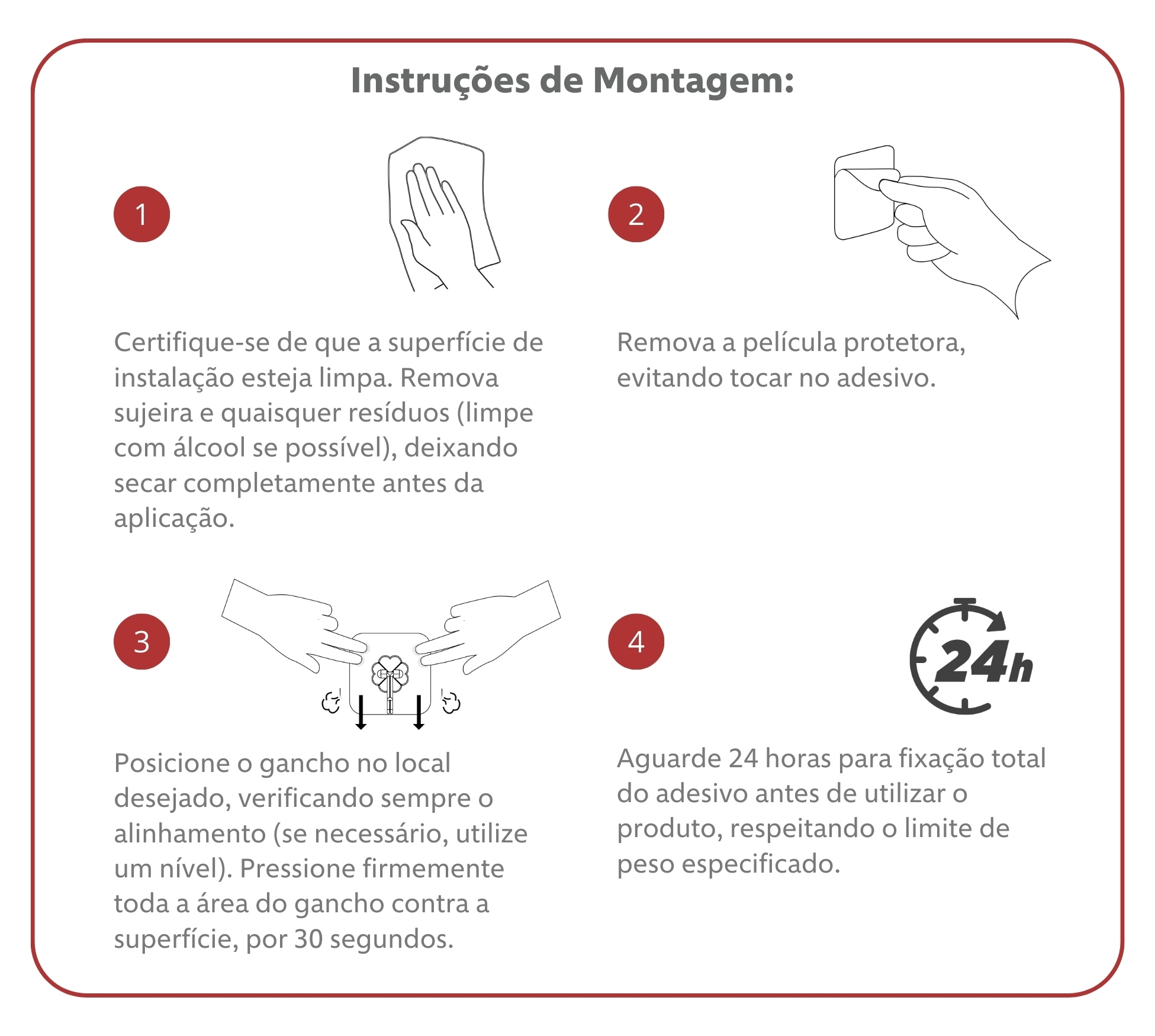 Instruções de Montagem:

1

Certifique-se de que a superfície de instalação esteja limpa. Remova sujeira e quaisquer resíduos (limpe com álcool se possível), deixando secar completamente antes da aplicação.

2

Remova a película protetora, evitando tocar no adesivo.

3

Posicione o gancho no local desejado, verificando sempre o alinhamento (se necessário, utilize um nível). Pressione firmemente toda a área do gancho contra a superfície, por 30 segundos.

4

24h

Aguarde 24 horas para fixação total do adesivo antes de utilizar o produto, respeitando o limite de peso especificado.