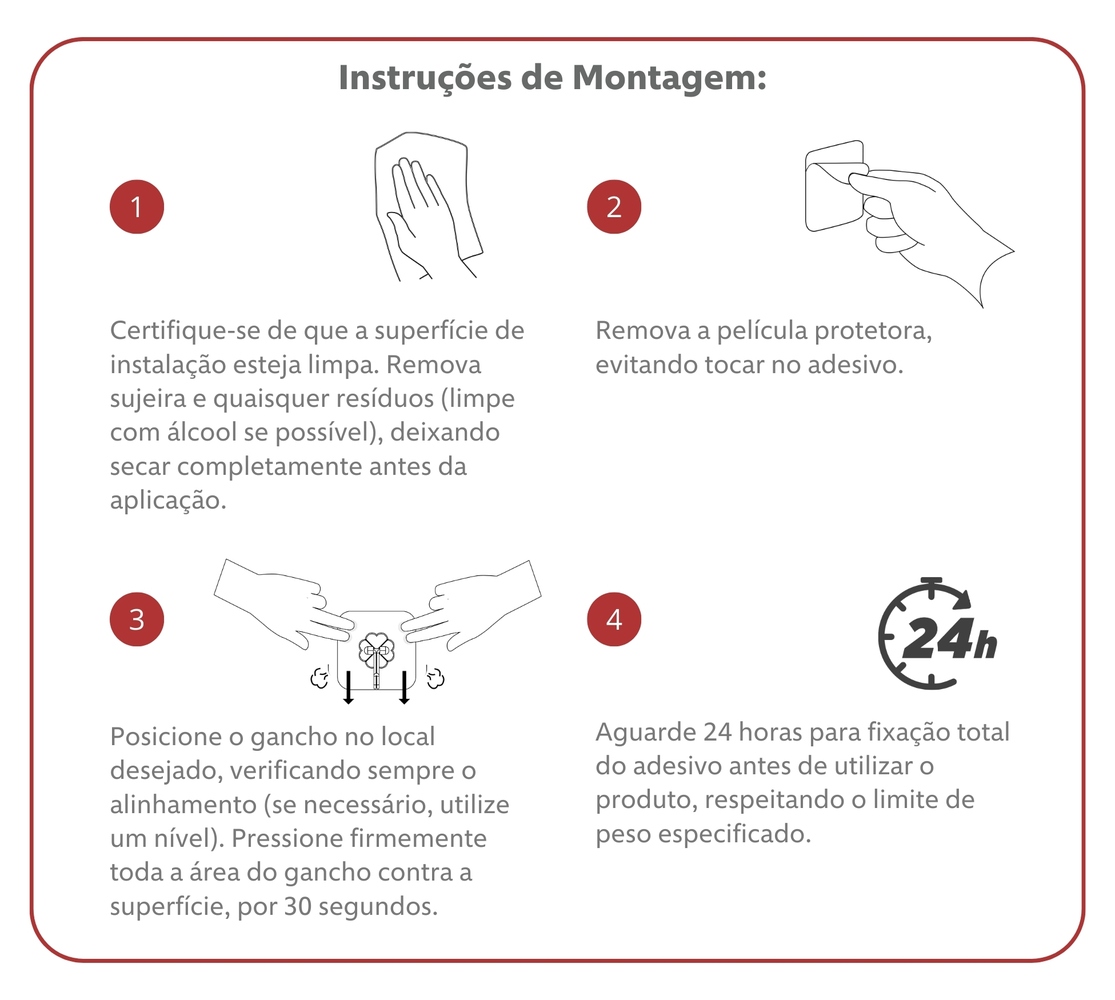 Instruções de Montagem:

1

Certifique-se de que a superfície de instalação esteja limpa. Remova sujeira e quaisquer resíduos (limpe com álcool se possível), deixando secar completamente antes da aplicação.

2

Remova a película protetora, evitando tocar no adesivo.

3

Posicione o gancho no local desejado, verificando sempre o alinhamento (se necessário, utilize um nível). Pressione firmemente toda a área do gancho contra a superfície, por 30 segundos.

4

24h

Aguarde 24 horas para fixação total do adesivo antes de utilizar o produto, respeitando o limite de peso especificado.