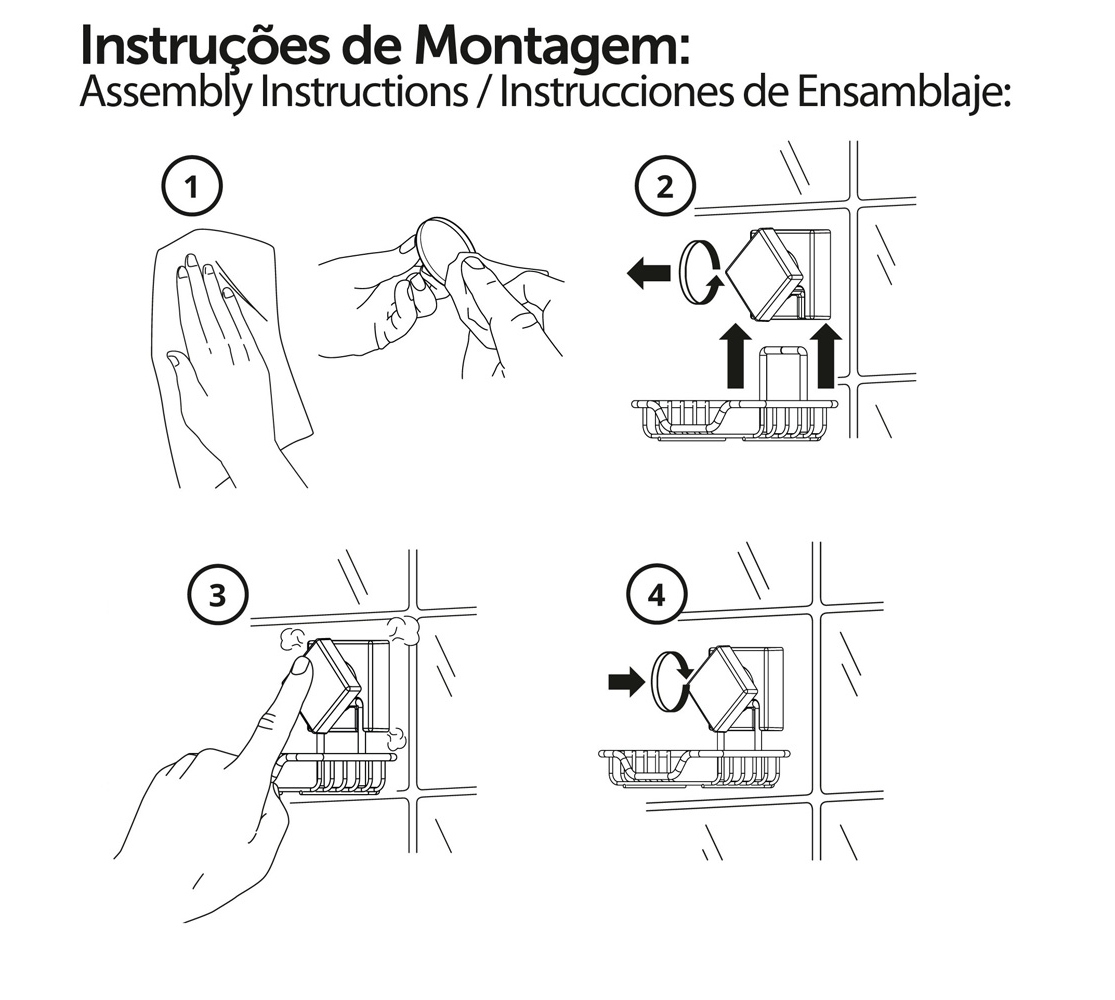 Instruções de Montagem:
Assembly Instructions / Instrucciones de Ensamblaje:

1

2

3

4