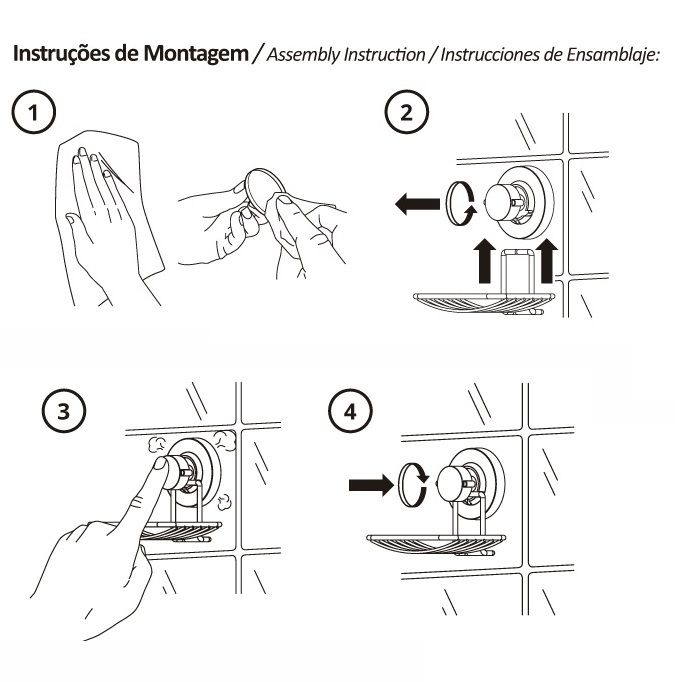 Instruções de Montagem / Assembly Instruction / Instrucciones de Ensamblaje:

1

2

3

4