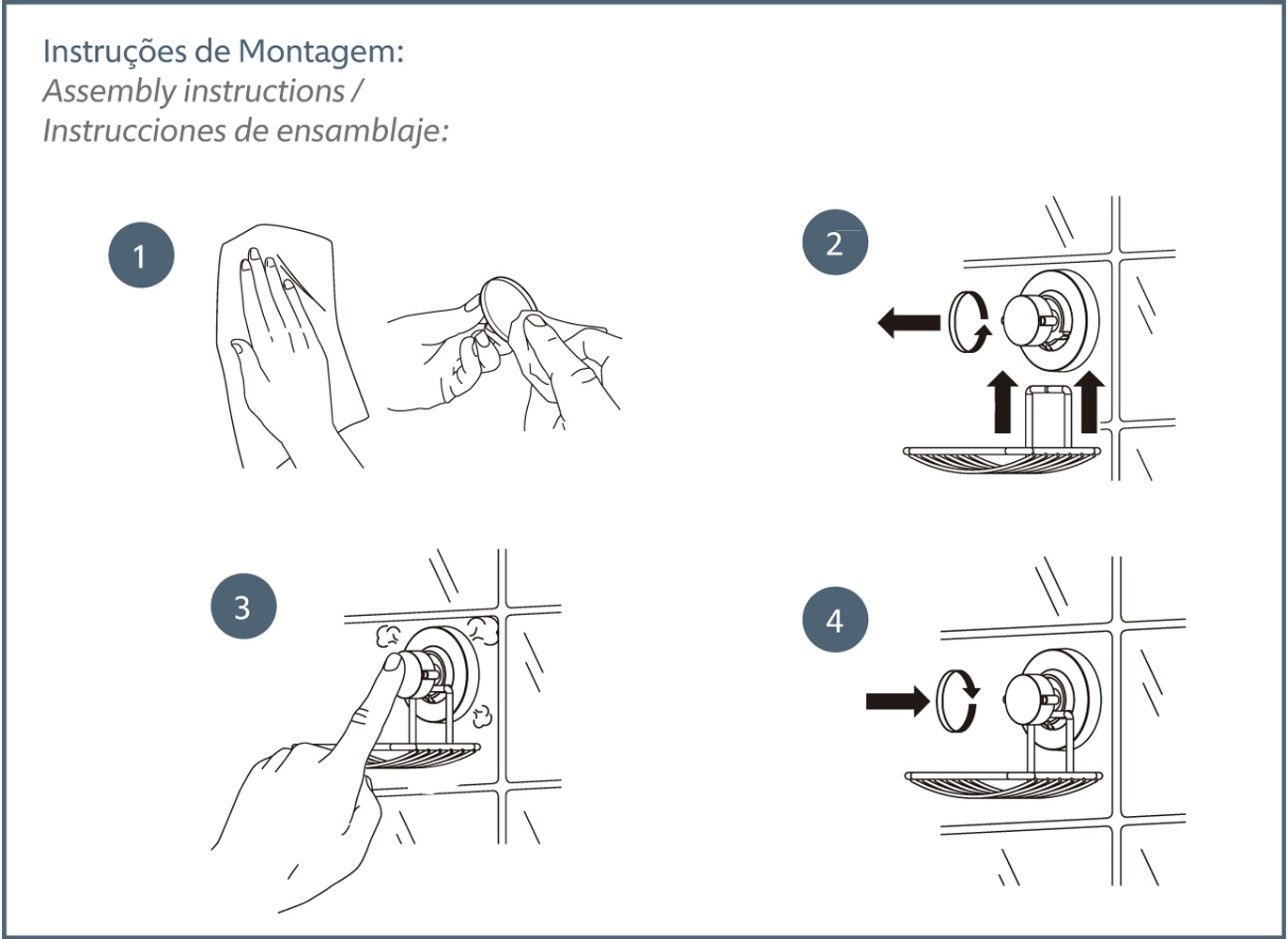 Instruções de Montagem:
Assembly instructions /
Instrucciones de ensamblaje:

1

2

3

4