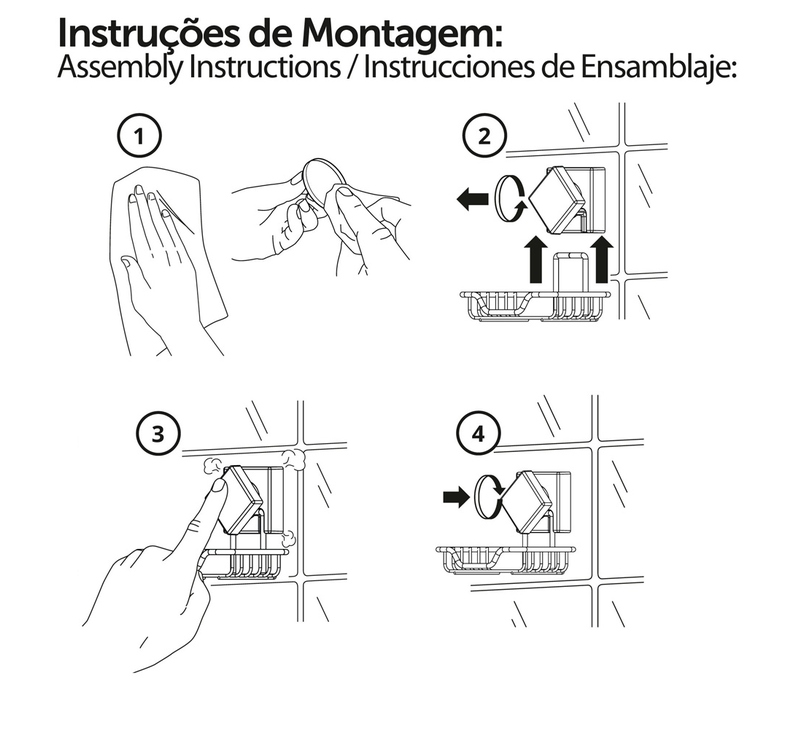 Instruções de Montagem:
Assembly Instructions / Instrucciones de Ensamblaje:

1

2

3

4