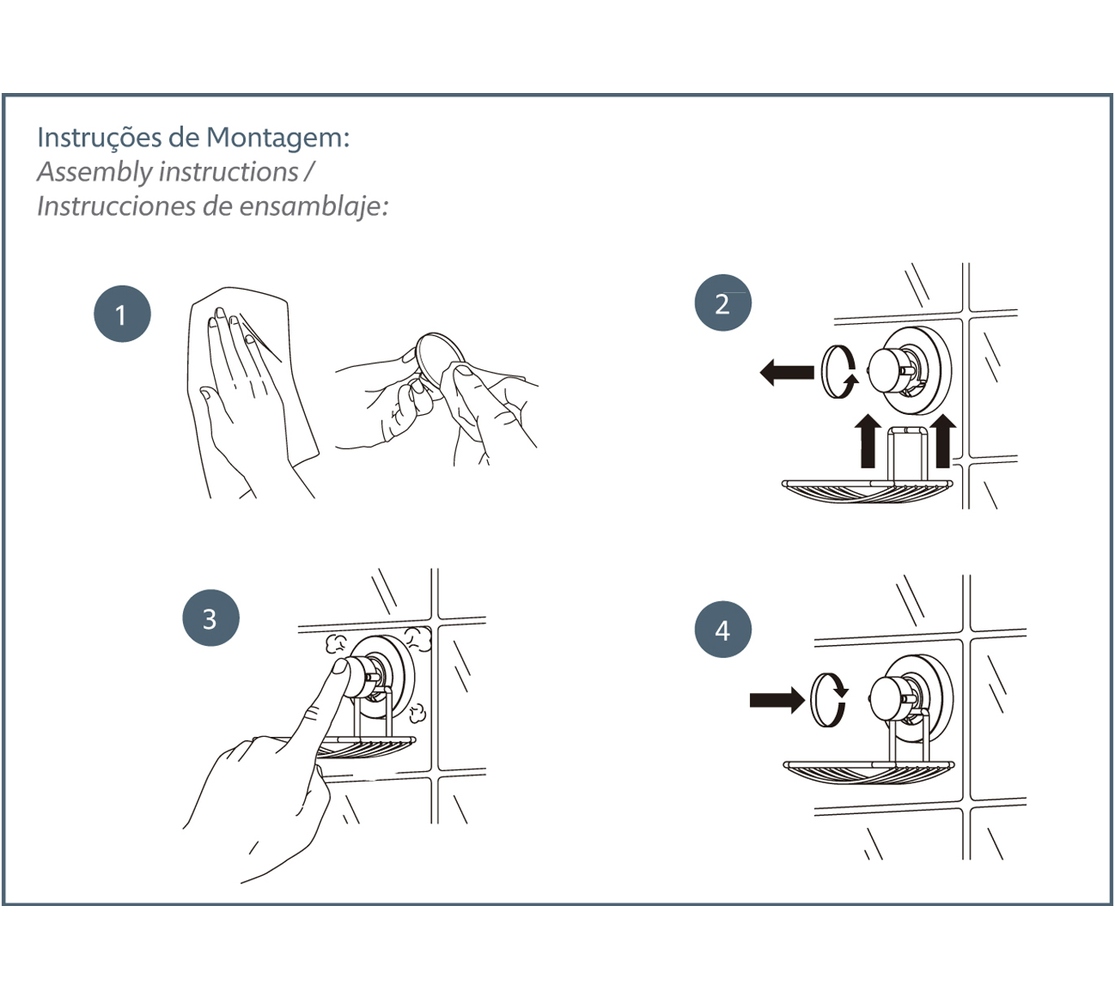 Instruções de Montagem:
Assembly instructions /
Instrucciones de ensamblaje:

1

2

3

4