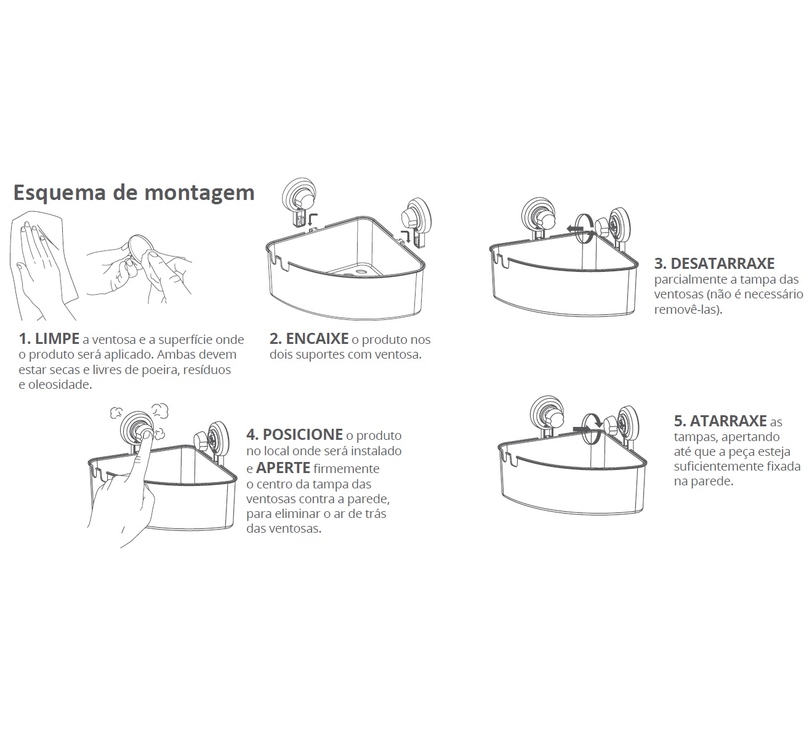 Esquema de montagem

1. LIMPE a ventosa e a superfície onde o produto será aplicado. Ambas devem estar secas e livres de poeira, resíduos e oleosidade.

2. ENCAIXE o produto nos dois suportes com ventosa.

3. DESATARRAXE parcialmente a tampa das ventosas (não é necessário removê-las).

4. POSICIONE o produto no local onde será instalado e APERTE firmemente o centro da tampa das ventosas contra a parede, para eliminar o ar de trás das ventosas.

5. ATARRAXE as tampas, apertando até que a peça esteja suficientemente fixada na parede.