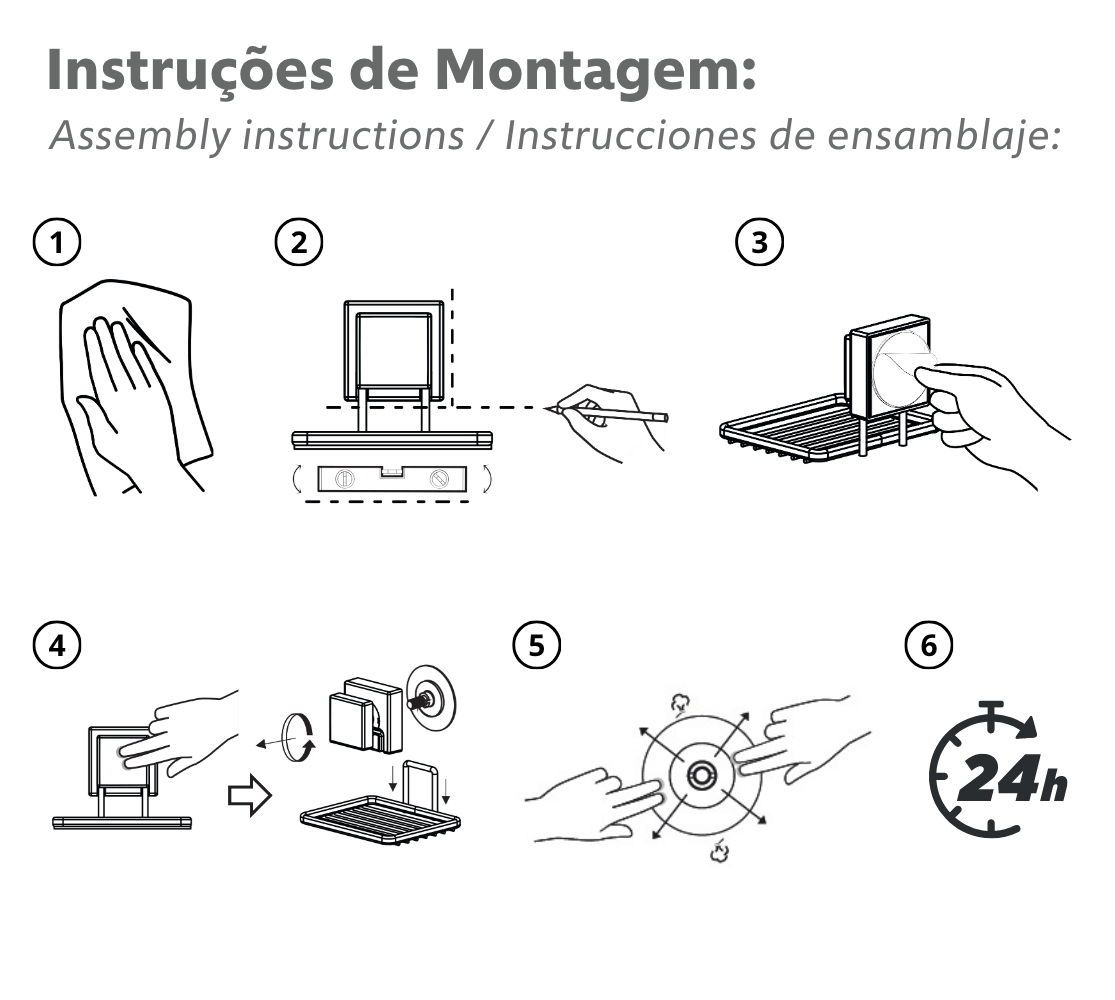 Instruções de Montagem:
Assembly instructions / Instrucciones de ensamblaje:

1

2

3

4

5

6

24h