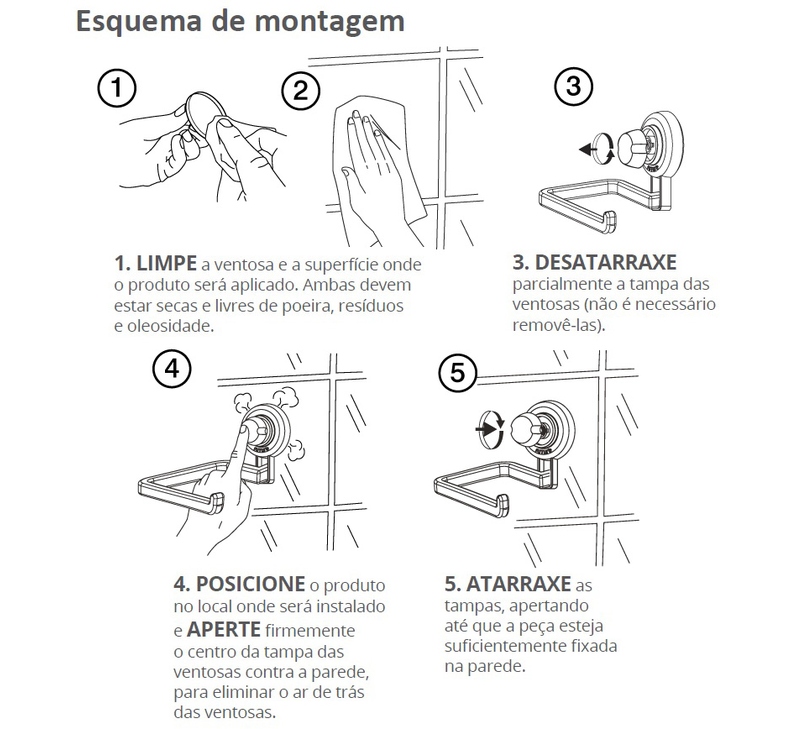 Esquema de montagem

1

2

3

1. LIMPE a ventosa e a superfície onde o produto será aplicado. Ambas devem estar secas e livres de poeira, resíduos e oleosidade.

3. DESATARRAXE parcialmente a tampa das ventosas (não é necessário removê-las).

4

5

4. POSICIONE o produto no local onde será instalado e APERTE firmemente o centro da tampa das ventosas contra a parede, para eliminar o ar de trás das ventosas.

5. ATARRAXE as tampas, apertando até que a peça esteja suficientemente fixada na parede.