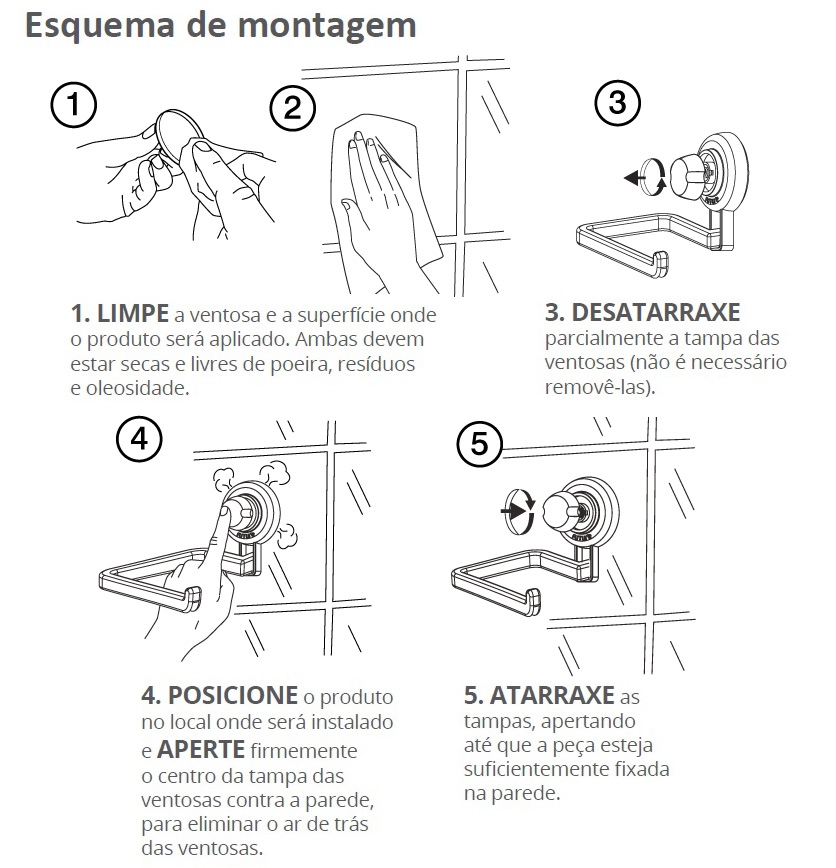 Esquema de montagem

1

2

3

1. LIMPE a ventosa e a superfície onde o produto será aplicado. Ambas devem estar secas e livres de poeira, resíduos e oleosidade.

3. DESATARRAXE parcialmente a tampa das ventosas (não é necessário removê-las).

4

5

4. POSICIONE o produto no local onde será instalado e APERTE firmemente o centro da tampa das ventosas contra a parede, para eliminar o ar de trás das ventosas.

5. ATARRAXE as tampas, apertando até que a peça esteja suficientemente fixada na parede.