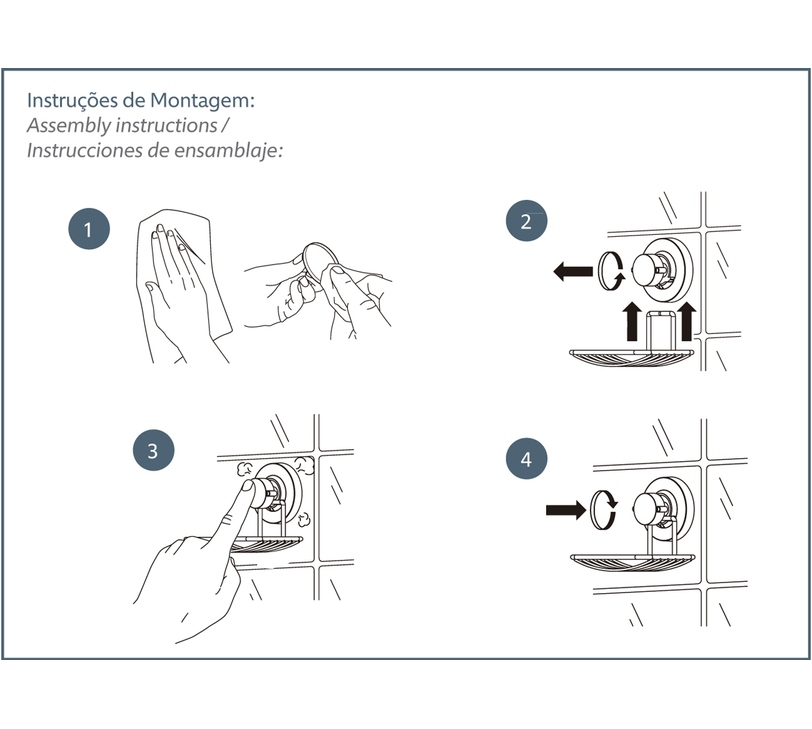 Instruções de Montagem:
Assembly instructions /
Instrucciones de ensamblaje:

1

2

3

4