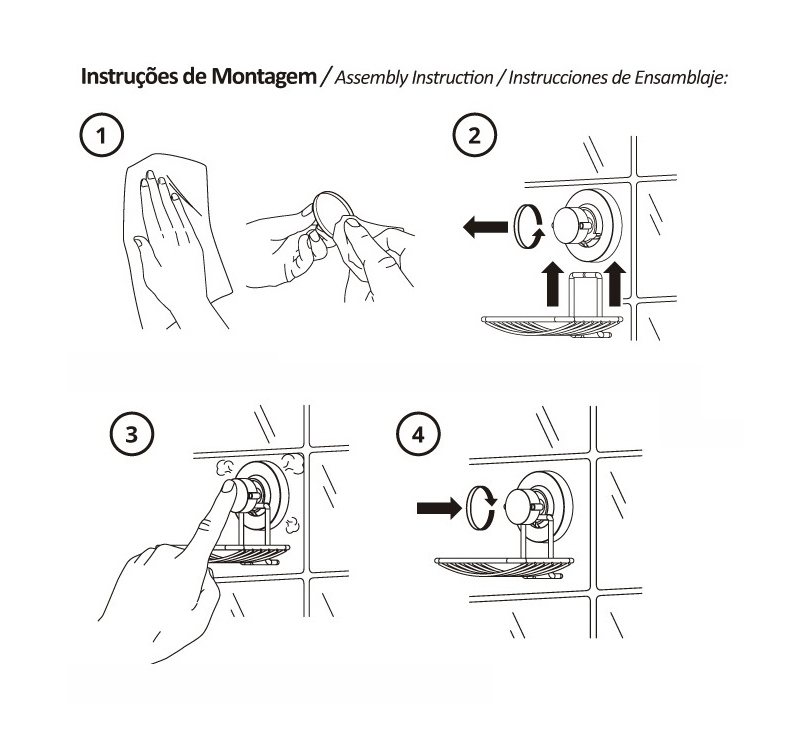 Instruções de Montagem / Assembly Instruction / Instrucciones de Ensamblaje:

1

2

3

4