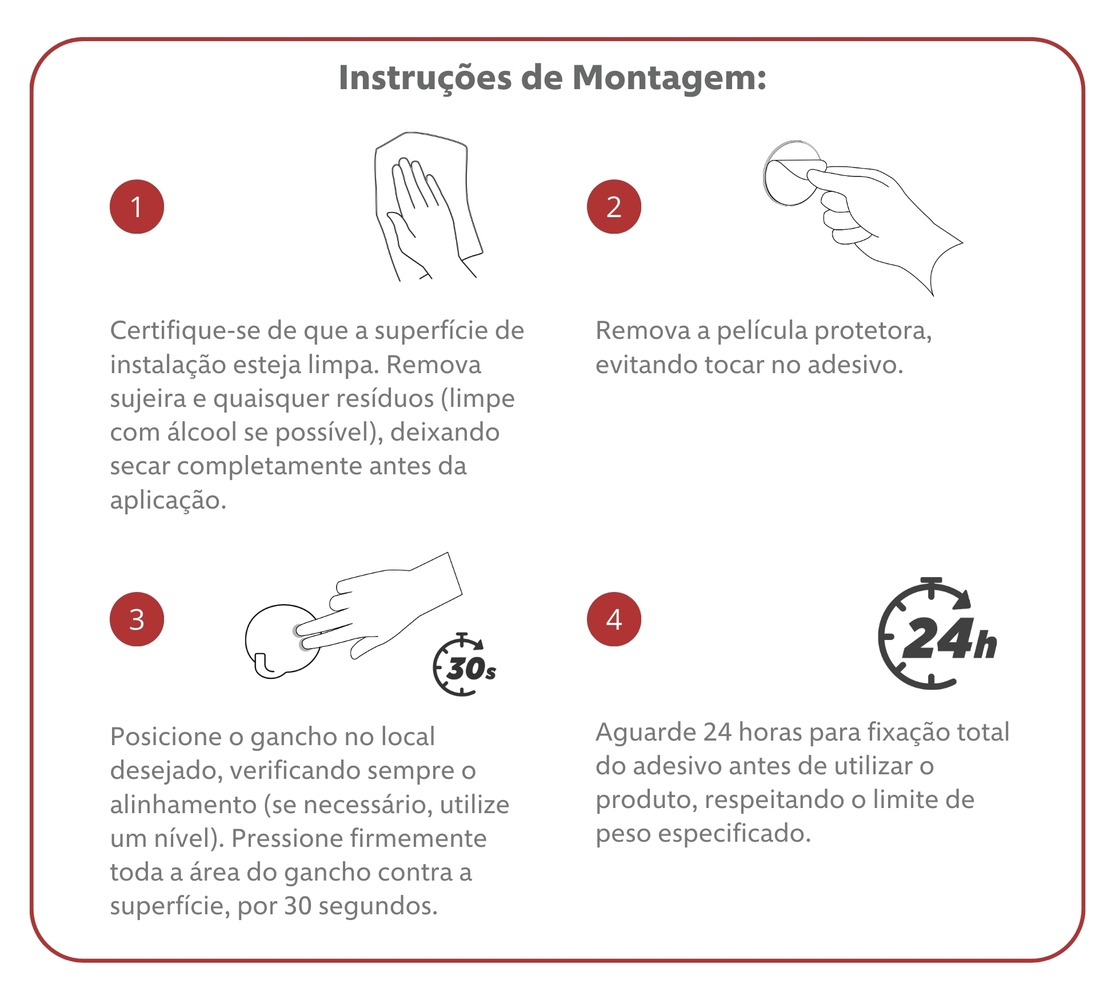 Instruções de Montagem:

1

Certifique-se de que a superfície de instalação esteja limpa. Remova sujeira e quaisquer resíduos (limpe com álcool se possível), deixando secar completamente antes da aplicação.

2

Remova a película protetora, evitando tocar no adesivo.

3

30s

Posicione o gancho no local desejado, verificando sempre o alinhamento (se necessário, utilize um nível). Pressione firmemente toda a área do gancho contra a superfície, por 30 segundos.

4

24h

Aguarde 24 horas para fixação total do adesivo antes de utilizar o produto, respeitando o limite de peso especificado.