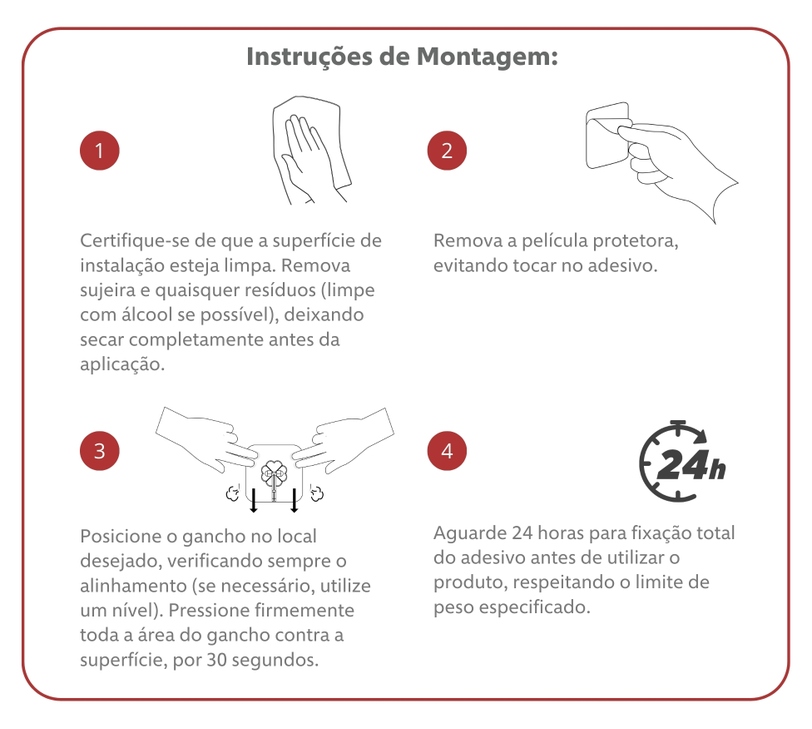 Instruções de Montagem:

1

Certifique-se de que a superfície de instalação esteja limpa. Remova sujeira e quaisquer resíduos (limpe com álcool se possível), deixando secar completamente antes da aplicação.

2

Remova a película protetora, evitando tocar no adesivo.

3

Posicione o gancho no local desejado, verificando sempre o alinhamento (se necessário, utilize um nível). Pressione firmemente toda a área do gancho contra a superfície, por 30 segundos.

4

24h

Aguarde 24 horas para fixação total do adesivo antes de utilizar o produto, respeitando o limite de peso especificado.